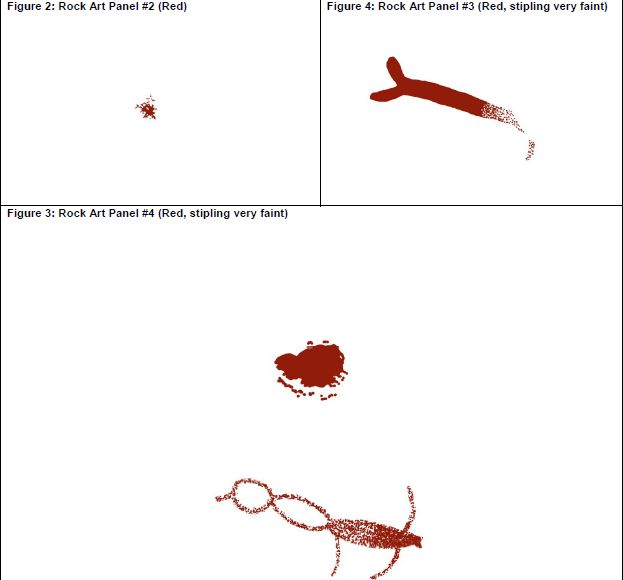 Figure 2: Rock Art Panel #2 (Red)

Figure 4: Rock Art Panel #3 (Red, stipling very faint)

Figure 3: Rock Art Panel #4 (Red, stipling very faint)